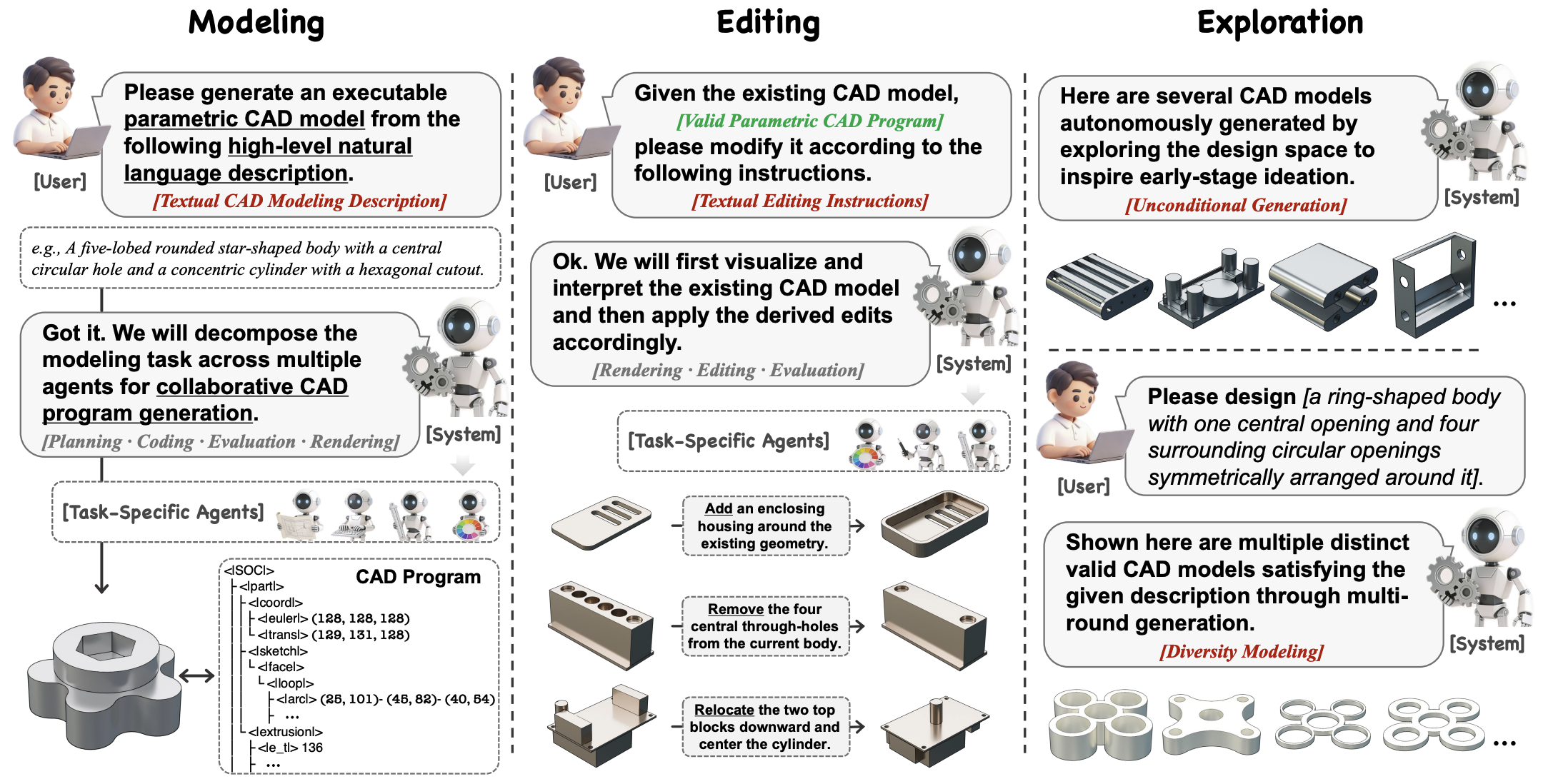 Modeling

Please generate an executable parametric CAD model from the following high-level natural language description.
[Textual CAD Modeling Description]

[User]

e.g., A five-lobed rounded star-shaped body with a central circular hole and a concentric cylinder with a hexagonal cutout.

Got it. We will decompose the modeling task across multiple agents for collaborative CAD program generation.
[Planning · Coding · Evaluation · Rendering]

[System]

[Task-Specific Agents]

CAD Program

<|SOC|>
<|part|>
<|coord|>
<|euler|> (128, 128, 128)
<|trans|> (129, 131, 128)
<|sketch|>
<|face|>
<|loop|>
<|arc|> (25, 101)- (45, 82)- (40, 54)
...
<|extrusion|>
<|e_t|> 136
...

Editing

Given the existing CAD model,
[Valid Parametric CAD Program]
please modify it according to the following instructions.
[Textual Editing Instructions]

[User]

Ok. We will first visualize and interpret the existing CAD model and then apply the derived edits accordingly.
[Rendering · Editing · Evaluation]

[System]

[Task-Specific Agents]

Add an enclosing housing around the existing geometry.

Remove the four central through-holes from the current body.

Relocate the two top blocks downward and center the cylinder.

Exploration

Here are several CAD models autonomously generated by exploring the design space to inspire early-stage ideation.
[Unconditional Generation]

[System]

...

Please design [a ring-shaped body with one central opening and four surrounding circular openings symmetrically arranged around it].

[User]

Shown here are multiple distinct valid CAD models satisfying the given description through multi-round generation.
[Diversity Modeling]

[System]

...